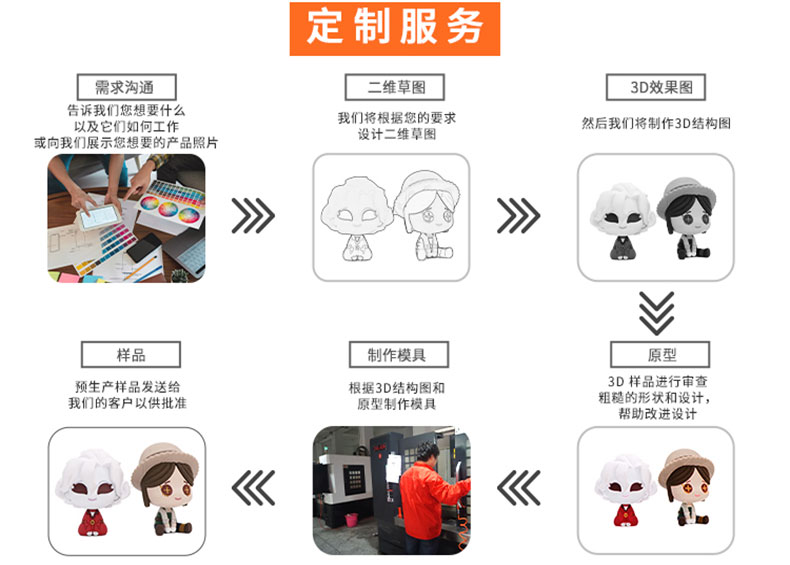 定制服务

需求沟通

告诉我们您想要什么
以及它们如何工作
或向我们展示您想要的产品照片

二维草图

我们将根据您的要求
设计二维草图

3D效果图

然后我们将制作3D结构图

原型

3D 样品进行审查
粗糙的形状和设计，
帮助改进设计

制作模具

根据3D结构图和
原型制作模具

样品

预生产样品发送给
我们的客户以供批准